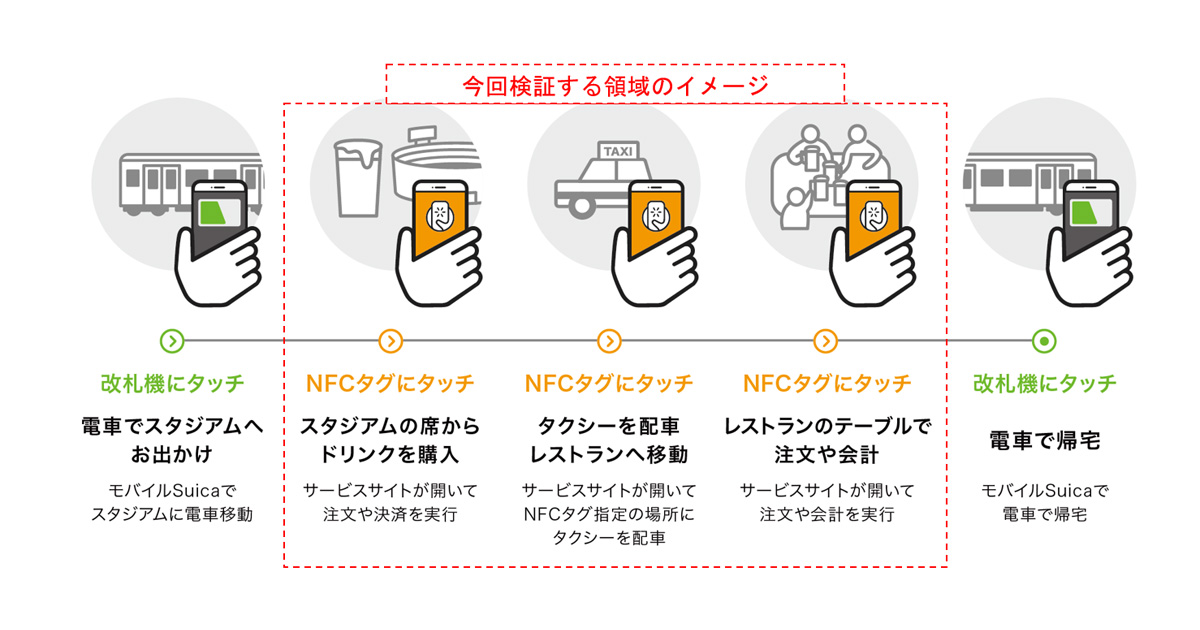 今回検証する領域のイメージ

TAXI

改札機にタッチ

電車でスタジアムへお出かけ

モバイルSuicaでスタジアムに電車移動

NFCタグにタッチ

スタジアムの席からドリンクを購入

サービスサイトが開いて注文や決済を実行

NFCタグにタッチ

タクシーを配車レストランへ移動

サービスサイトが開いてNFCタグ指定の場所にタクシーを配車

NFCタグにタッチ

レストランのテーブルで注文や会計

サービスサイトが開いて注文や会計を実行

改札機にタッチ

電車で帰宅

モバイルSuicaで電車で帰宅